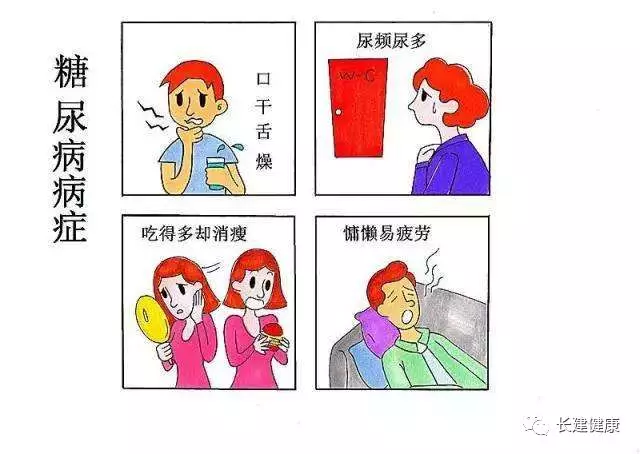 糖尿病病症

口干舌燥

尿频尿多

W·C

吃得多却消瘦

慵懒易疲劳

长建健康